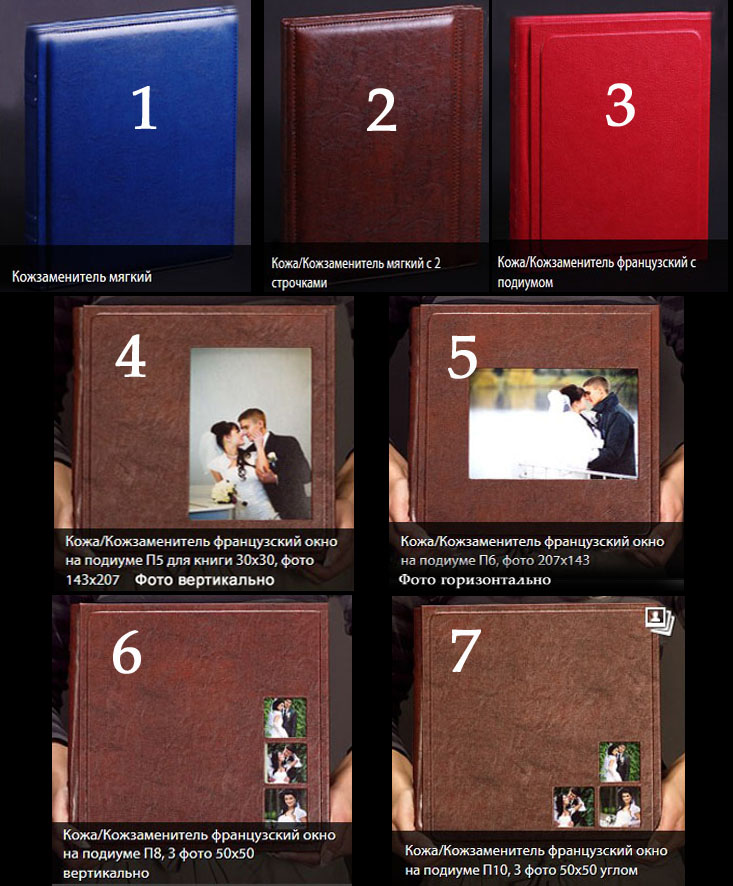 1

Кожзаменитель мягкий

2

Кожа/Кожзаменитель мягкий с 2 строчками

3

Кожа/Кожзаменитель французский с подиумом

4

Кожа/Кожзаменитель французский окно на подиуме П5 для книги 30х30, фото 143х207 Фото вертикально

5

Кожа/Кожзаменитель французский окно на подиуме П6, фото 207х143

Фото горизонтально

6

Кожа/Кожзаменитель французский окно на подиуме П8, 3 фото 50х50 вертикально

7

Кожа/Кожзаменитель французский окно на подиуме П10, 3 фото 50х50 углом